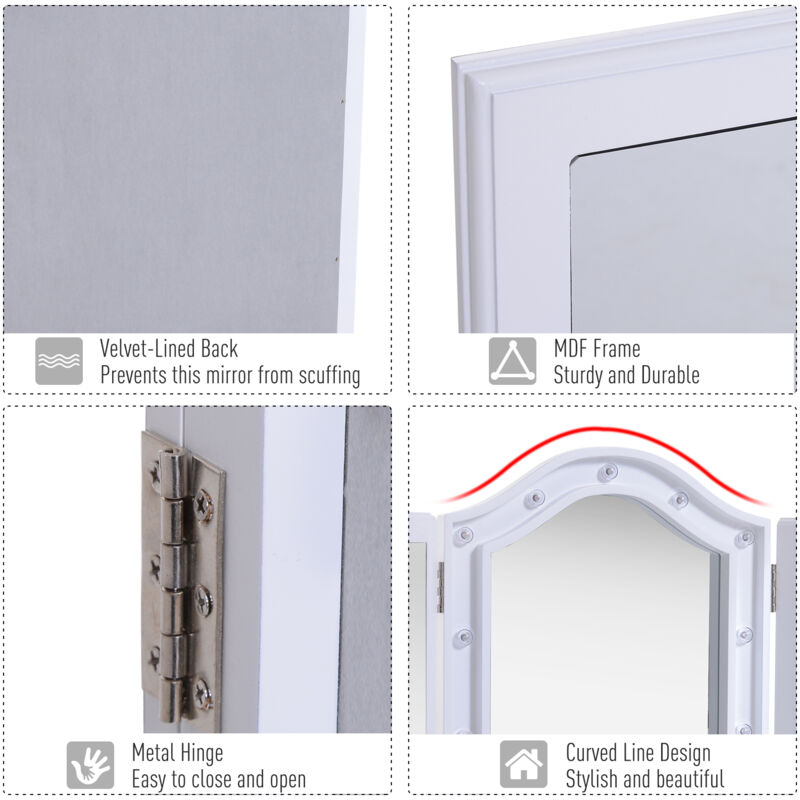 Velvet-Lined Back
Prevents this mirror from scuffing

MDF Frame
Sturdy and Durable

Metal Hinge
Easy to close and open

Curved Line Design
Stylish and beautiful