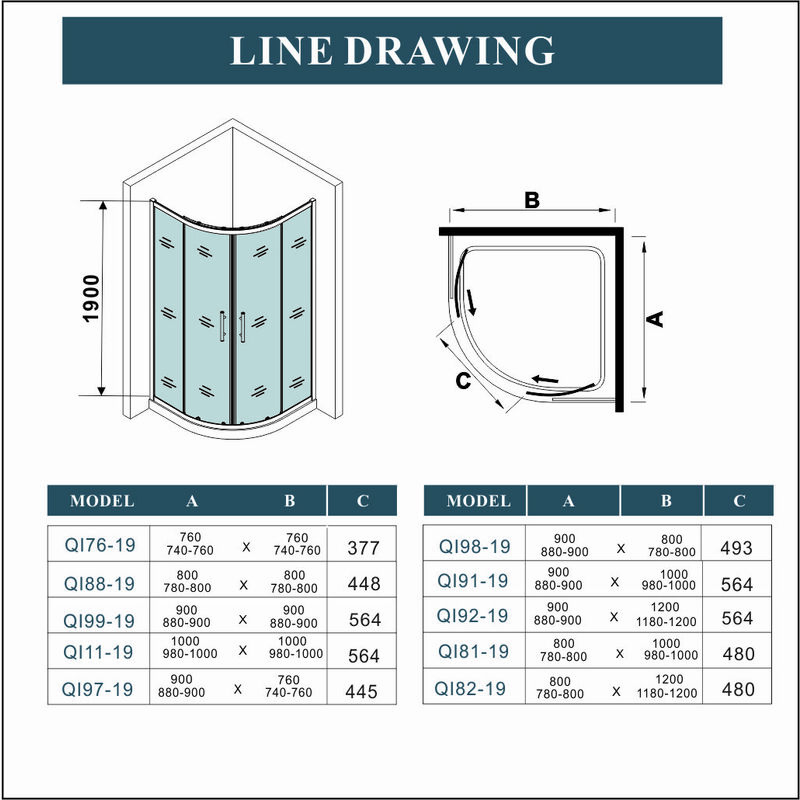 LINE DRAWING

1900

B

A

C

| MODEL | A | | B | C |
|---|---|---|---|---|
| QI76-19 | 760 740-760 | x | 760 740-760 | 377 |
| QI88-19 | 800 780-800 | x | 800 780-800 | 448 |
| QI99-19 | 900 880-900 | x | 900 880-900 | 564 |
| QI11-19 | 1000 980-1000 | x | 1000 980-1000 | 564 |
| QI97-19 | 900 880-900 | x | 760 740-760 | 445 |

| MODEL | A | | B | C |
|---|---|---|---|---|
| QI98-19 | 900 880-900 | x | 800 780-800 | 493 |
| QI91-19 | 900 880-900 | x | 1000 980-1000 | 564 |
| QI92-19 | 900 880-900 | x | 1200 1180-1200 | 564 |
| QI81-19 | 800 780-800 | x | 1000 980-1000 | 480 |
| QI82-19 | 800 780-800 | x | 1200 1180-1200 | 480 |