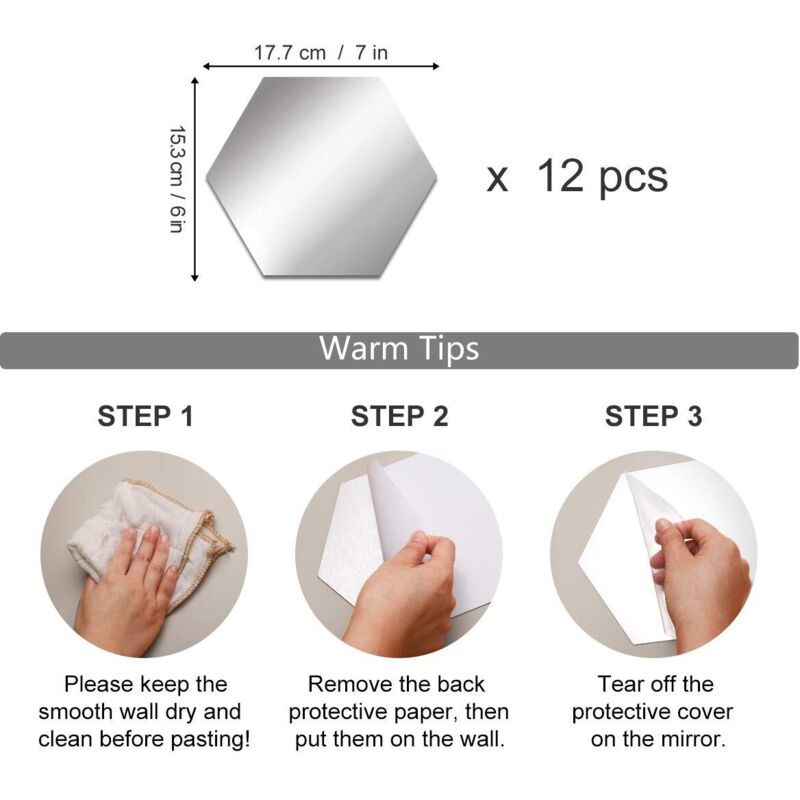 17.7 cm / 7 in

15.3cm / 6 in

x 12 pcs

Warm Tips

STEP 1

Please keep the smooth wall dry and clean before pasting!

STEP 2

Remove the back protective paper, then put them on the wall.

STEP 3

Tear off the protective cover on the mirror.