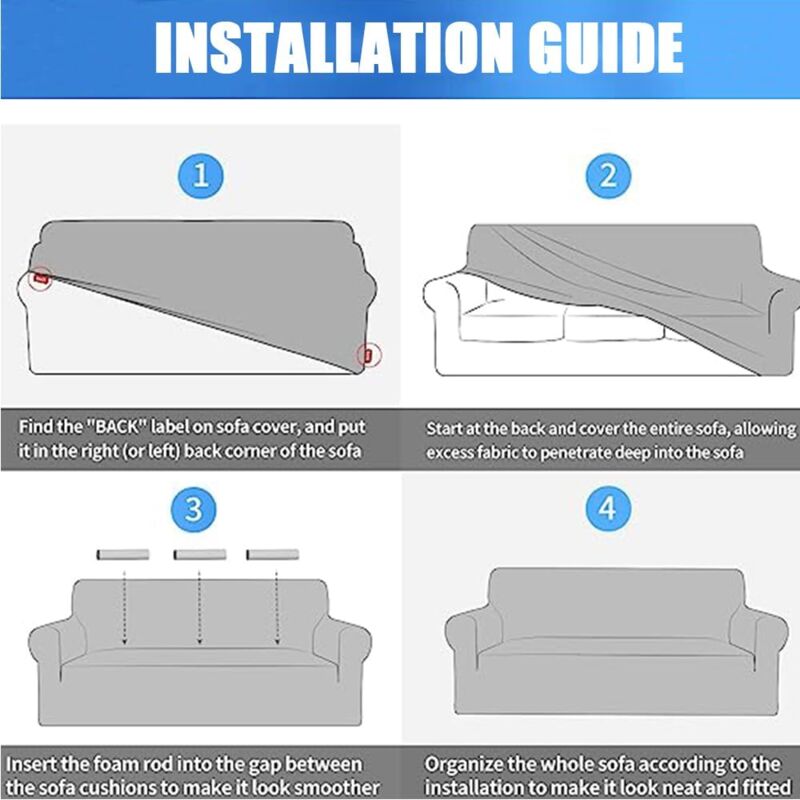 INSTALLATION GUIDE

1

Find the "BACK" label on sofa cover, and put it in the right (or left) back corner of the sofa

2

Start at the back and cover the entire sofa, allowing excess fabric to penetrate deep into the sofa

3

Insert the foam rod into the gap between the sofa cushions to make it look smoother

4

Organize the whole sofa according to the installation to make it look neat and fitted