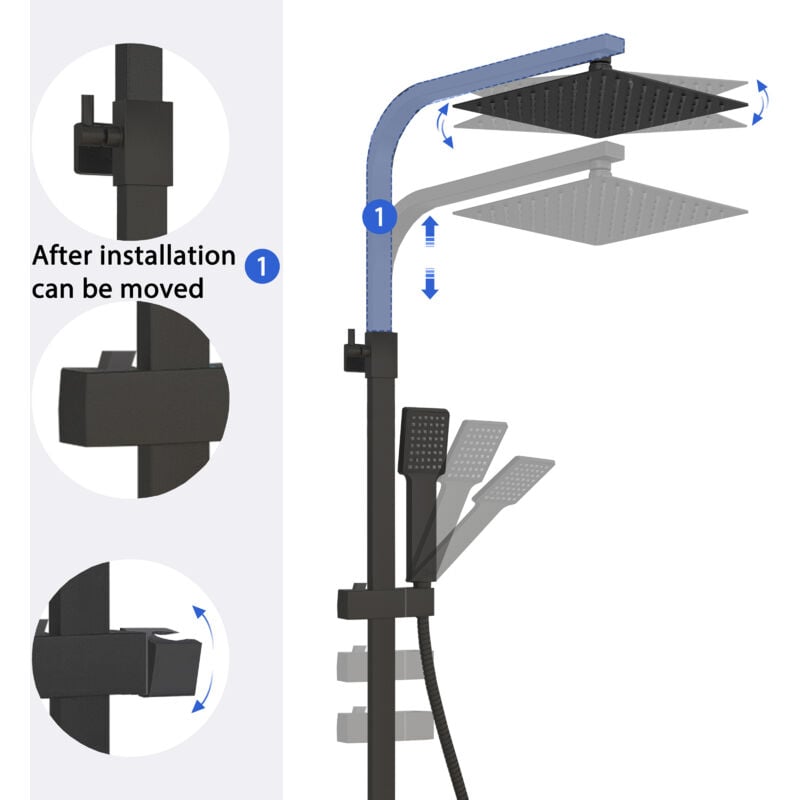 After installation can be moved 1

1