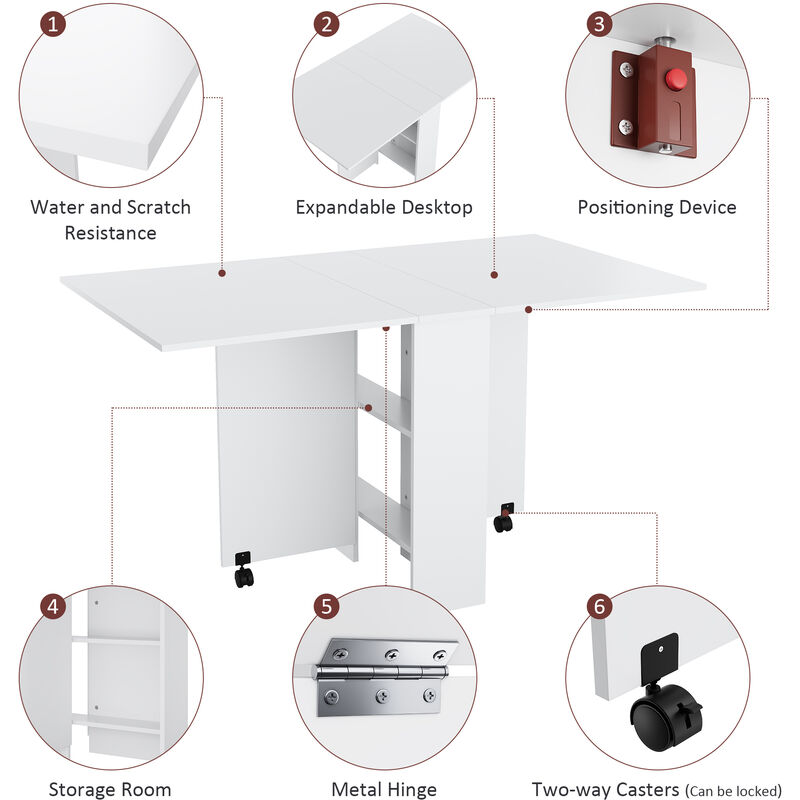 1
Water and Scratch Resistance

2
Expandable Desktop

3
Positioning Device

4
Storage Room

5
Metal Hinge

6
Two-way Casters (Can be locked)