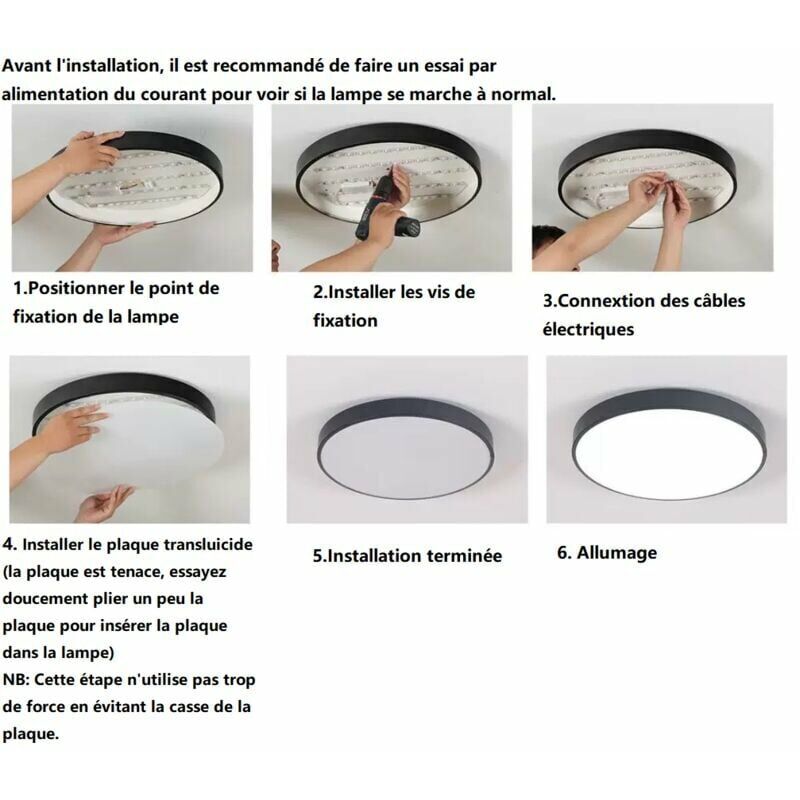 Avant l'installation, il est recommandé de faire un essai par alimentation du courant pour voir si la lampe se marche à normal.

1.Positionner le point de fixation de la lampe

2.Installer les vis de fixation

3.Connextion des câbles électriques

4. Installer le plaque transluicide (la plaque est tenace, essayez doucement plier un peu la plaque pour insérer la plaque dans la lampe)
NB: Cette étape n'utilise pas trop de force en évitant la casse de la plaque.

5.Installation terminée

6. Allumage