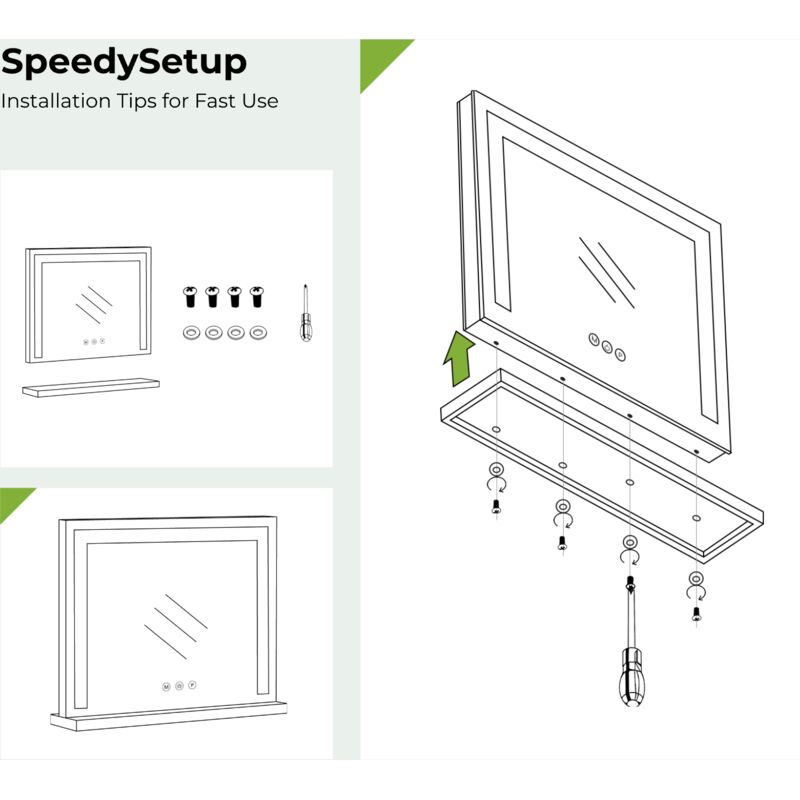 SpeedySetup
Installation Tips for Fast Use